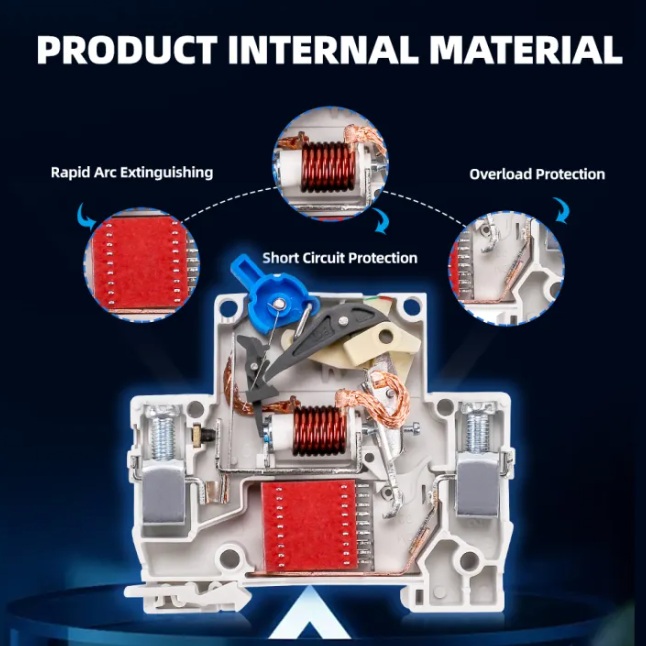 PRODUCT INTERNAL MATERIAL

Rapid Arc Extinguishing

Overload Protection

Short Circuit Protection